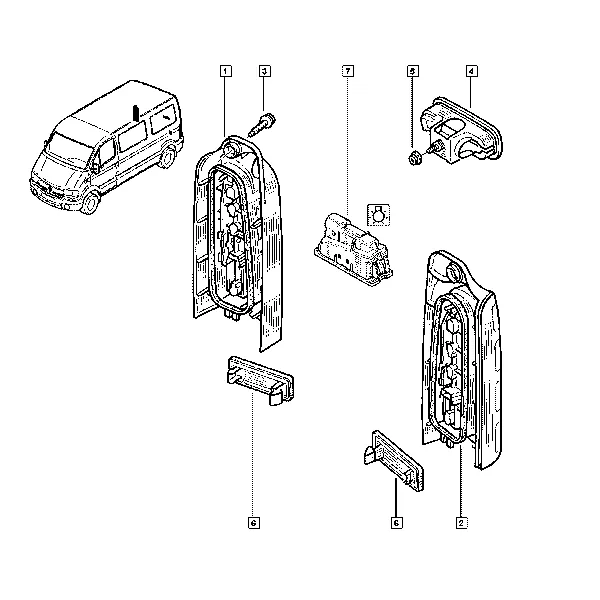 1
3
7
5
4
6
6
2