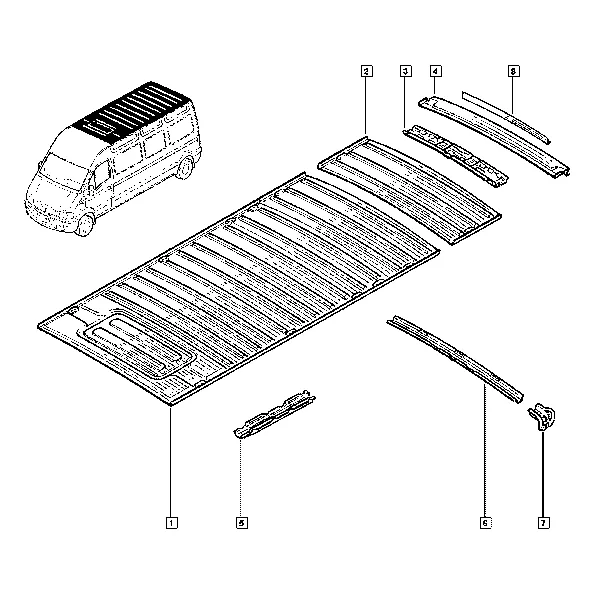 2
3
4
8
1
5
6
7