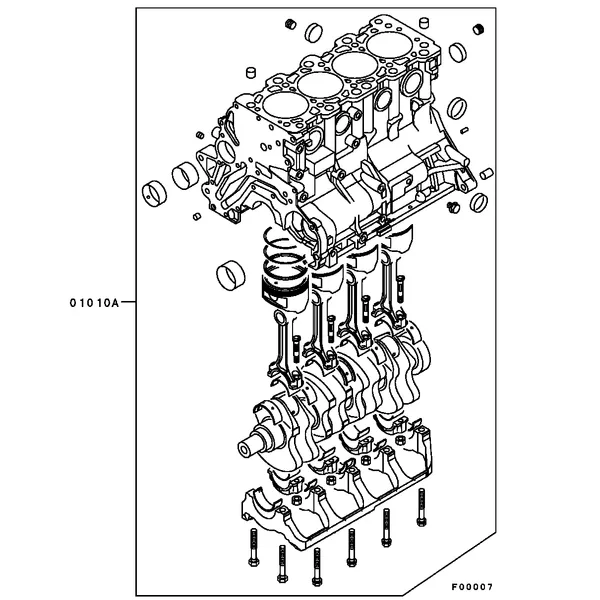 01010A

F00007