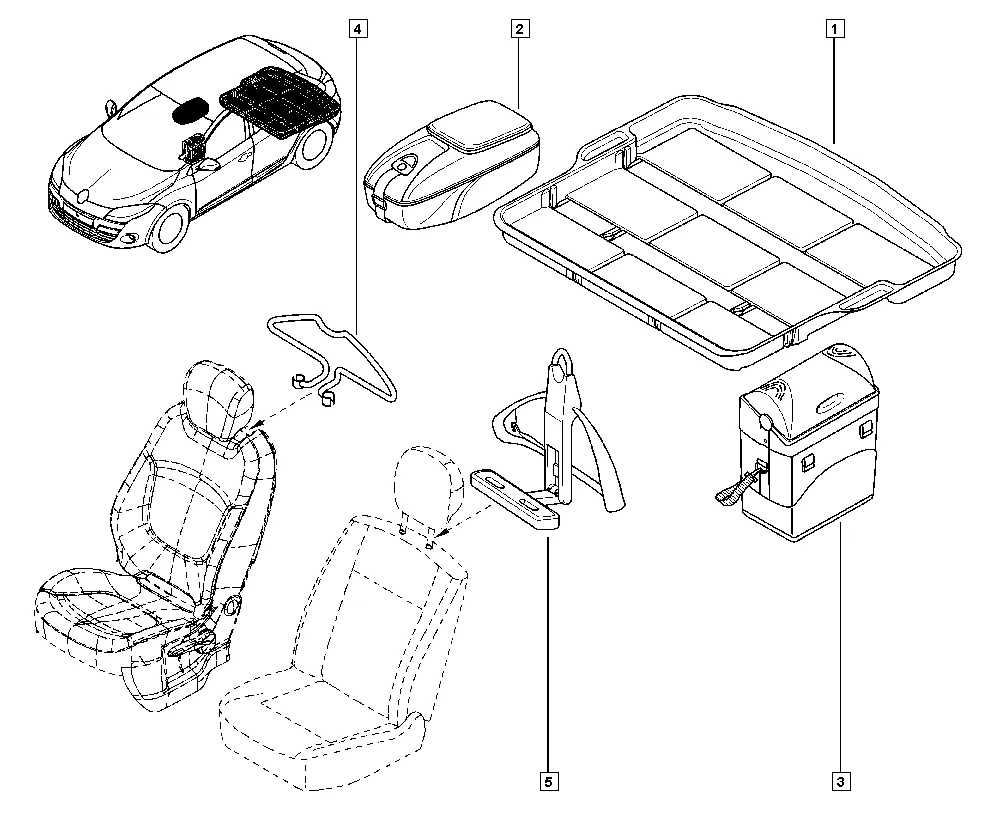 4
2
1
5
3