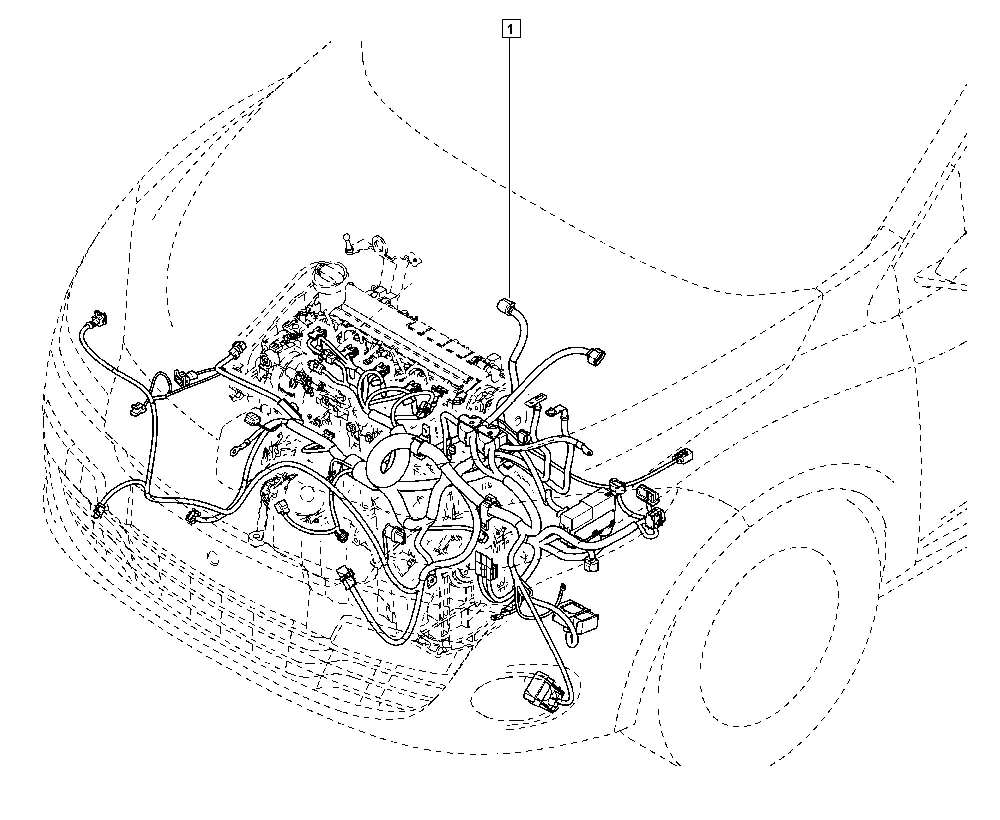 1