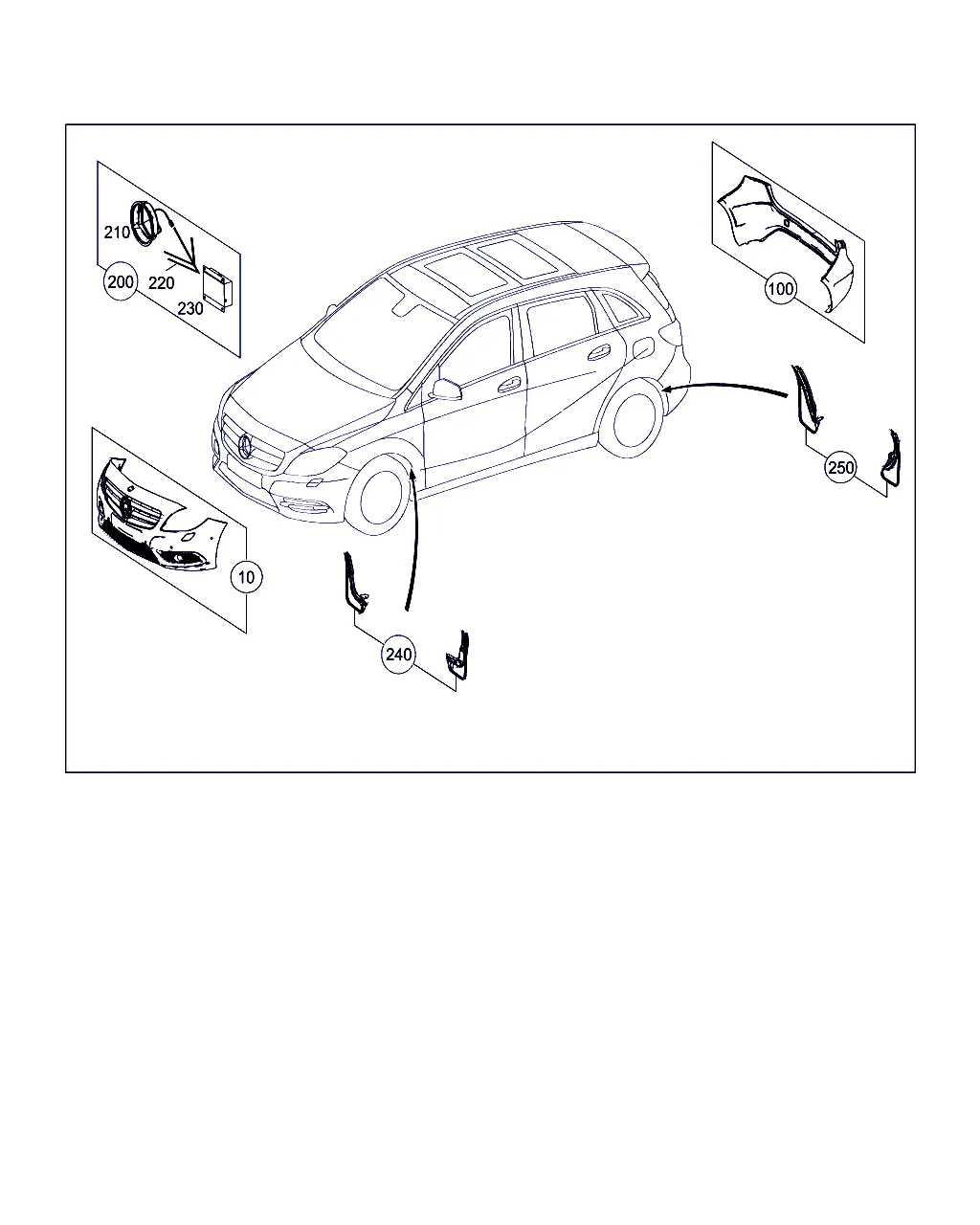 210
200
220
230
100
250
10
240