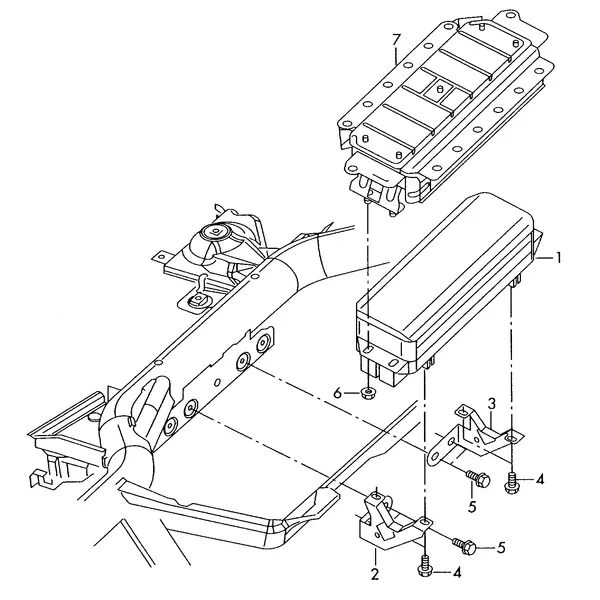 7
1
6
3
4
5
5
2
4