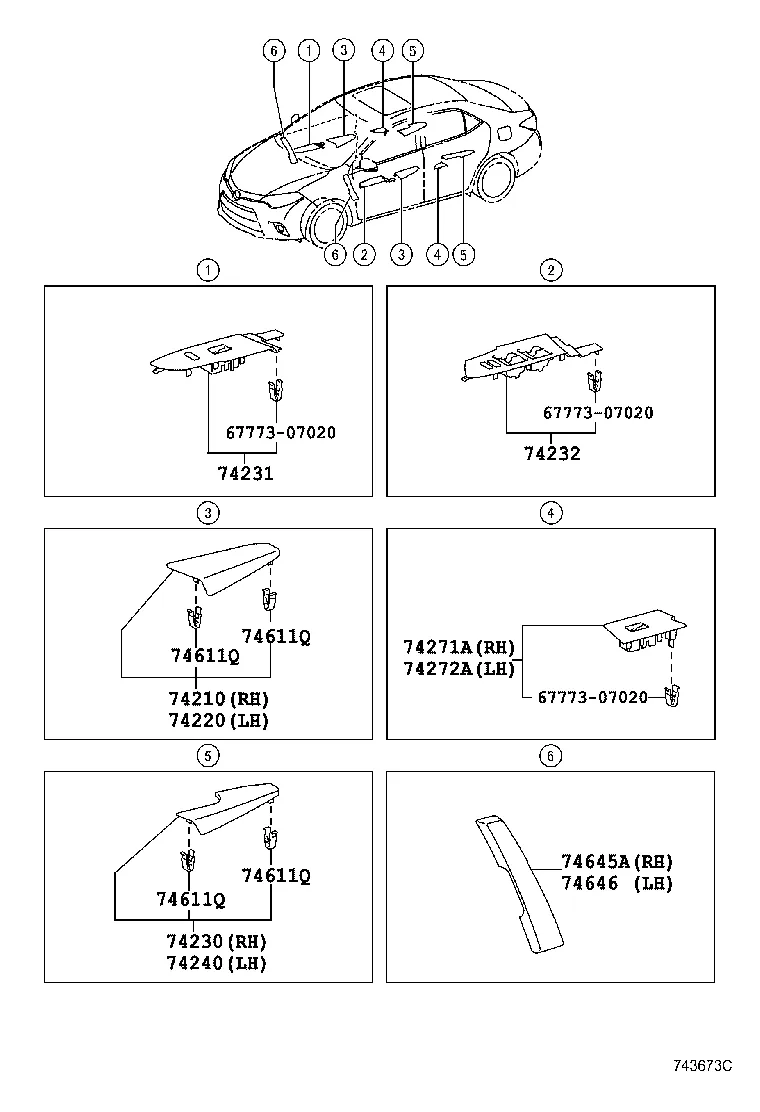 6 1 3 4 5

6 2 3 4 5

1

67773-07020

74231

2

67773-07020

74232

3

74611Q

74611Q

74210(RH)
74220(LH)

4

74271A(RH)
74272A(LH)

67773-07020

5

74611Q

74611Q

74230(RH)
74240(LH)

6

74645A(RH)
74646 (LH)

743673C