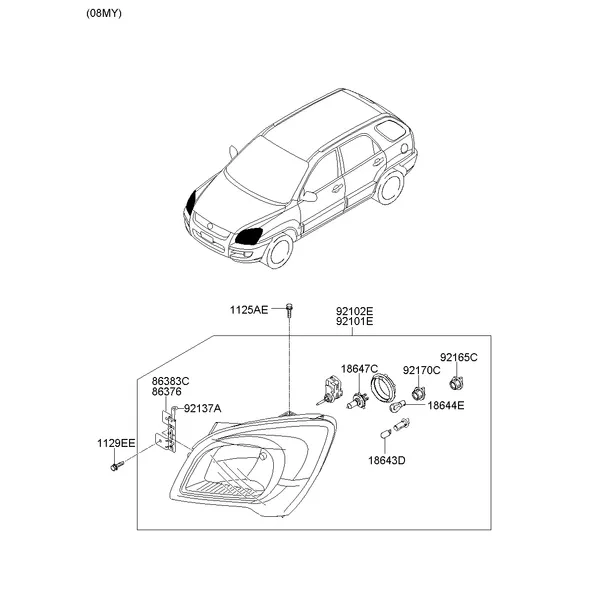 (08MY)

1125AE

92102E
92101E

92165C

18647C

92170C

86383C
86376

92137A

18644E

1129EE

18643D