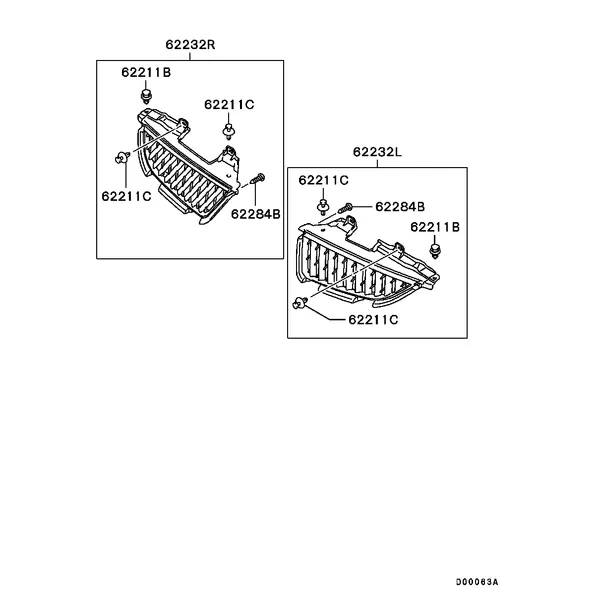 62232R
62211B
62211C
62211C
62284B
62232L
62211C
62284B
62211B
62211C
D00063A