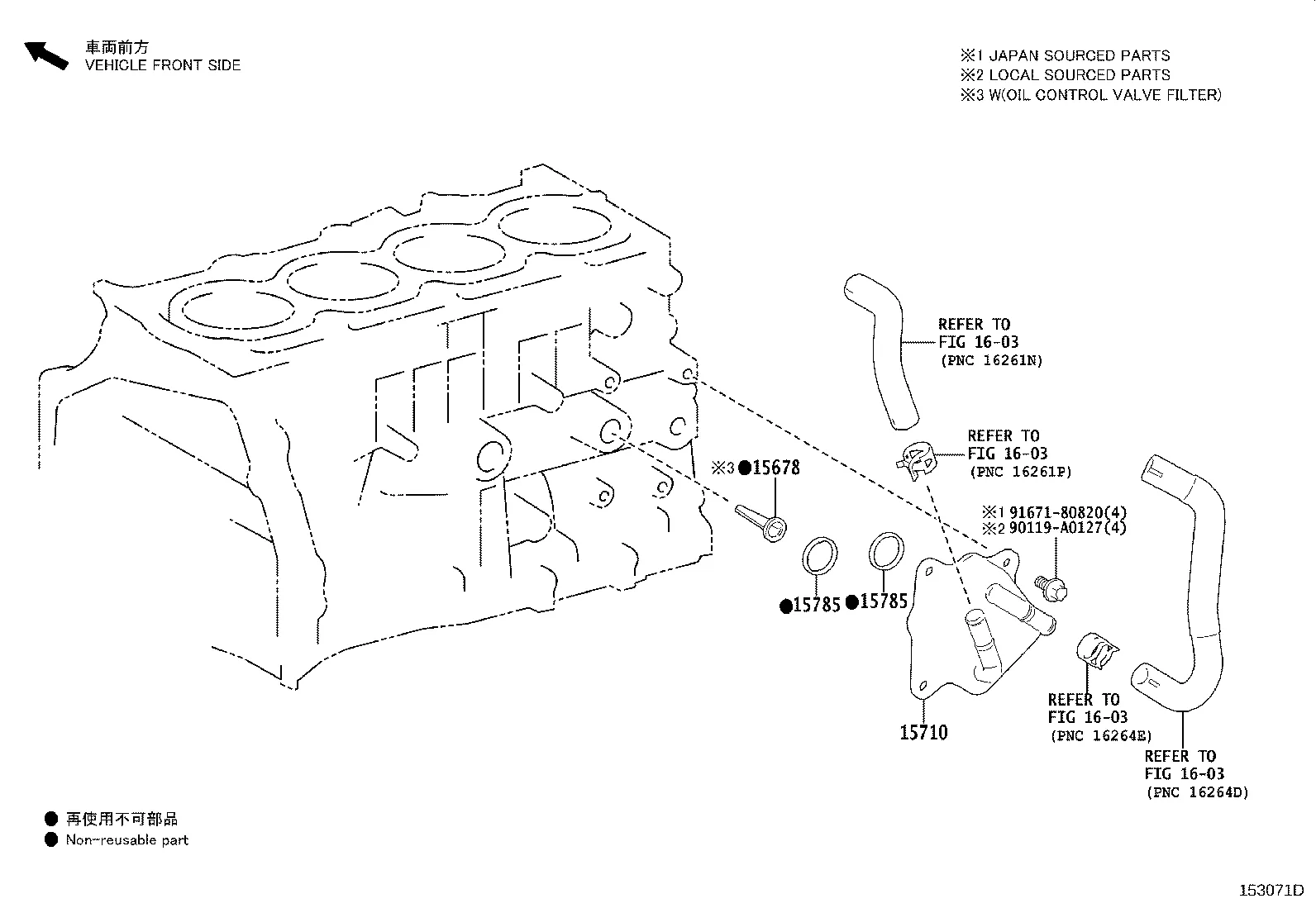 車両前方
VEHICLE FRONT SIDE

※1 JAPAN SOURCED PARTS
※2 LOCAL SOURCED PARTS
※3 W(OIL CONTROL VALVE FILTER)

REFER TO
FIG 16-03
(PNC 16261N)

REFER TO
FIG 16-03
(PNC 16261P)

※3 ●15678

※1 91671-80820(4)
※2 90119-A0127(4)

●15785 ●15785

15710

REFER TO
FIG 16-03
(PNC 16264E)

REFER TO
FIG 16-03
(PNC 16264D)

● 再使用不可部品
● Non-reusable part

153071D