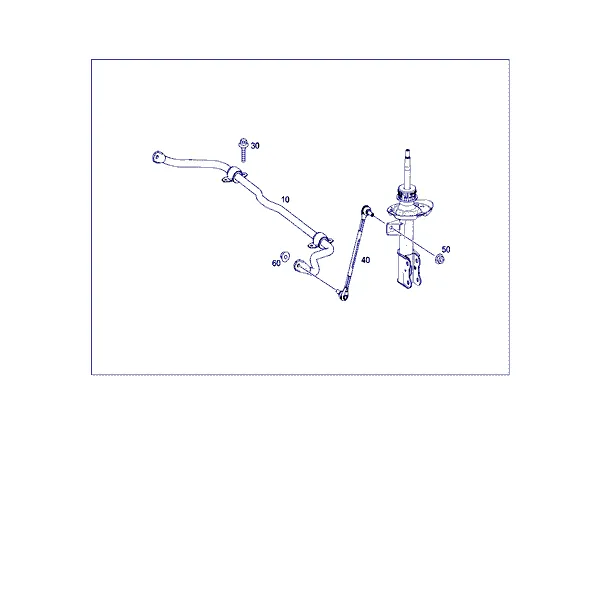 30

10

50

60

40