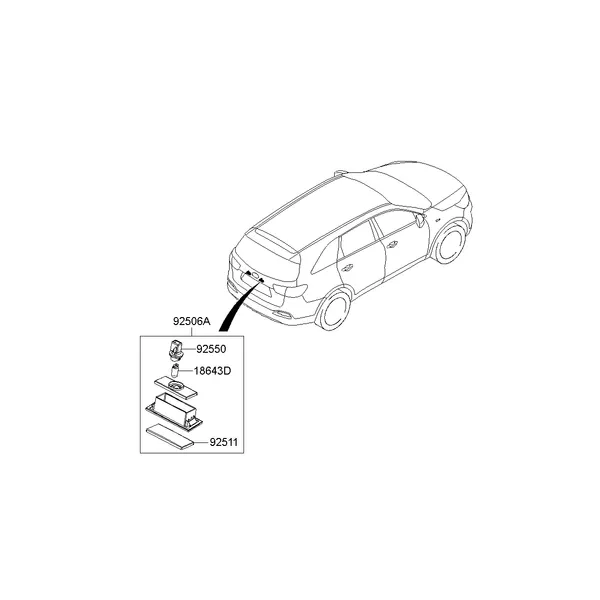 92506A
92550
18643D
92511