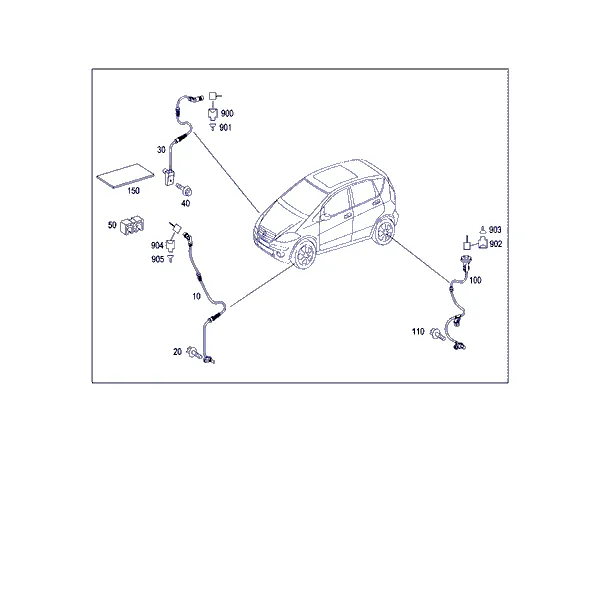 900
901
30
150
40
50
904
905
10
20
903
902
100
110