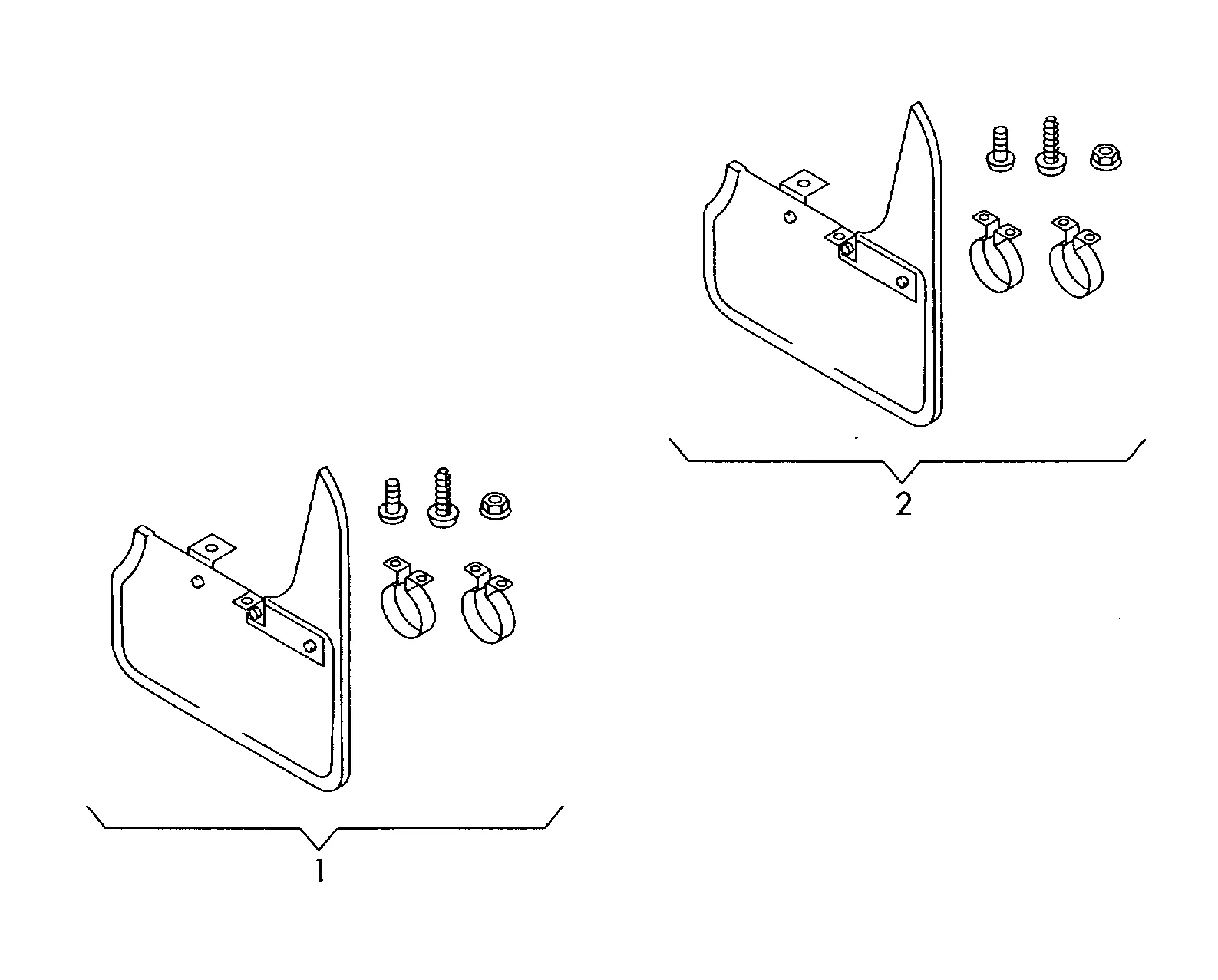 2

1