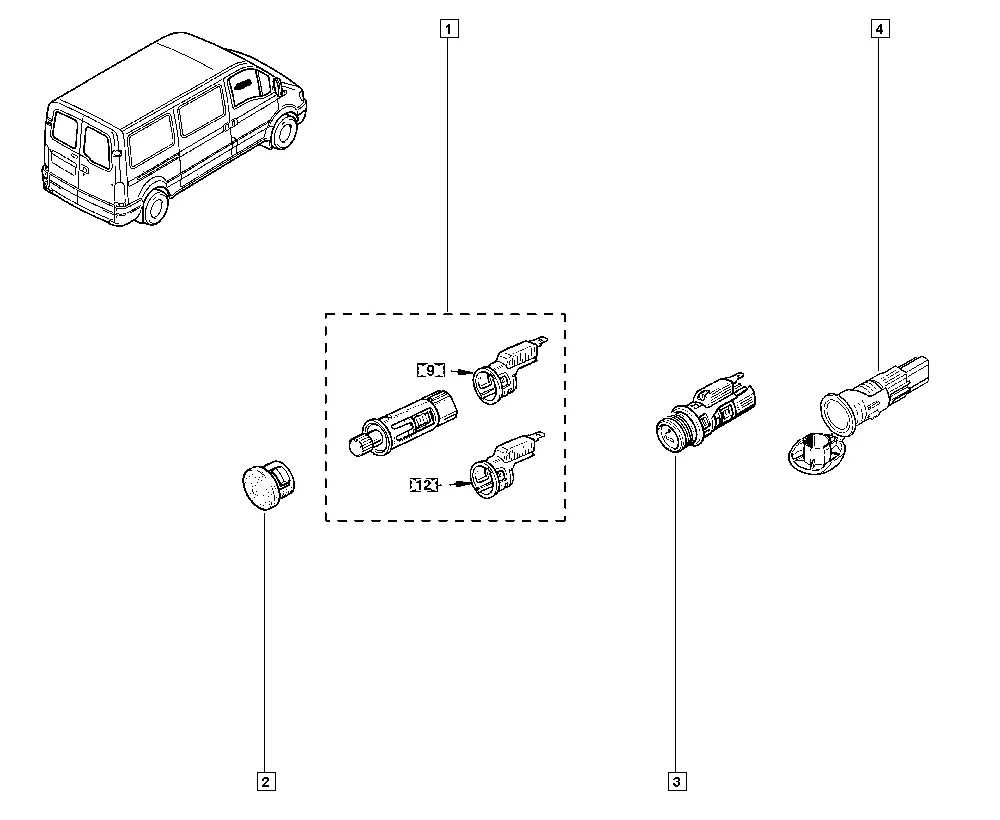 1

4

9

12

2

3