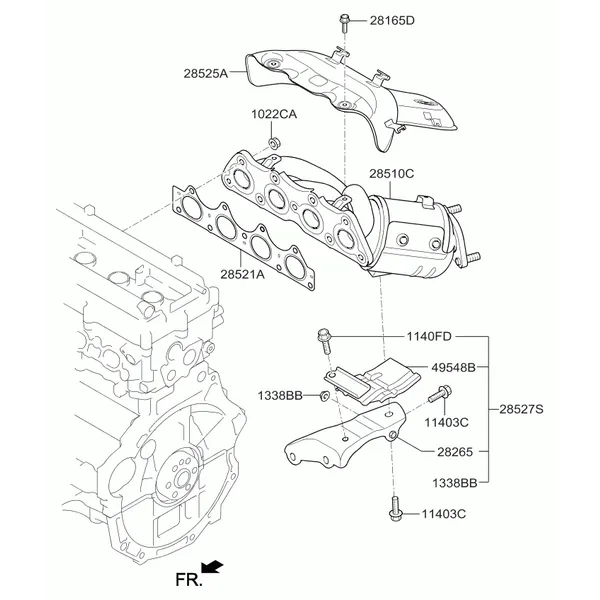 28165D

28525A

1022CA

28510C

28521A

1140FD

49548B

1338BB

11403C

28527S

28265

1338BB

11403C

FR.