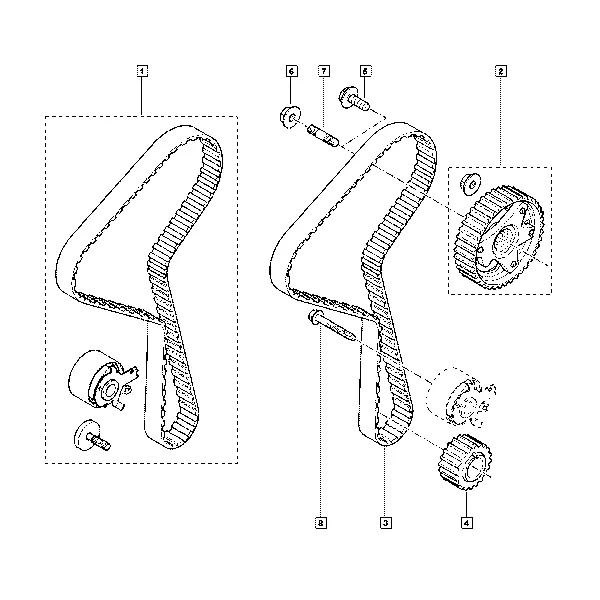 1
6
7
5
2
8
3
4