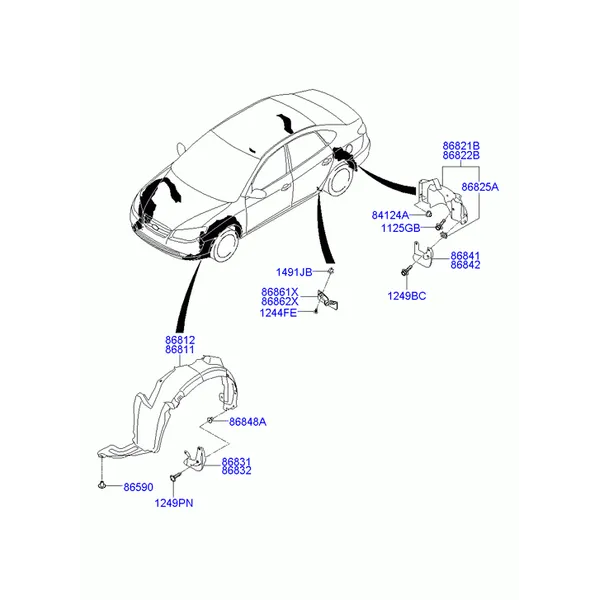 86821B
86822B
86825A
84124A
1125GB
86841
86842
1249BC
1491JB
86861X
86862X
1244FE
86812
86811
86848A
86831
86832
86590
1249PN