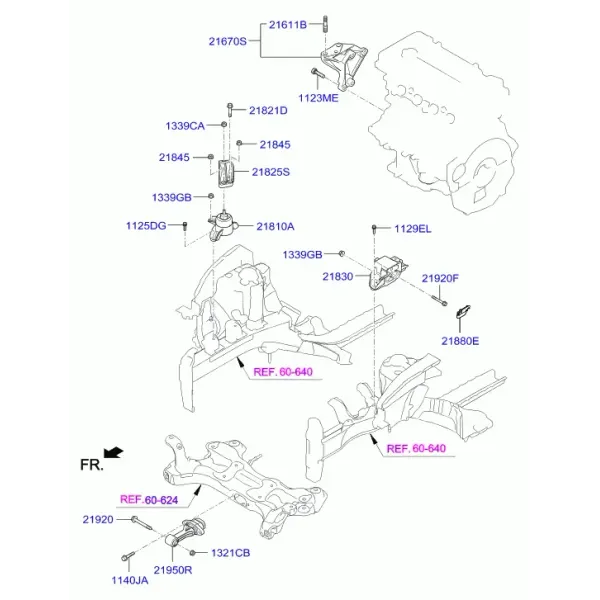 21611B
21670S
1123ME
21821D
1339CA
21845
21845
21825S
1339GB
1125DG
21810A
1129EL
1339GB
21830
21920F
21880E
REF. 60-640
REF. 60-640
FR.
REF.60-624
21920
1321CB
21950R
1140JA