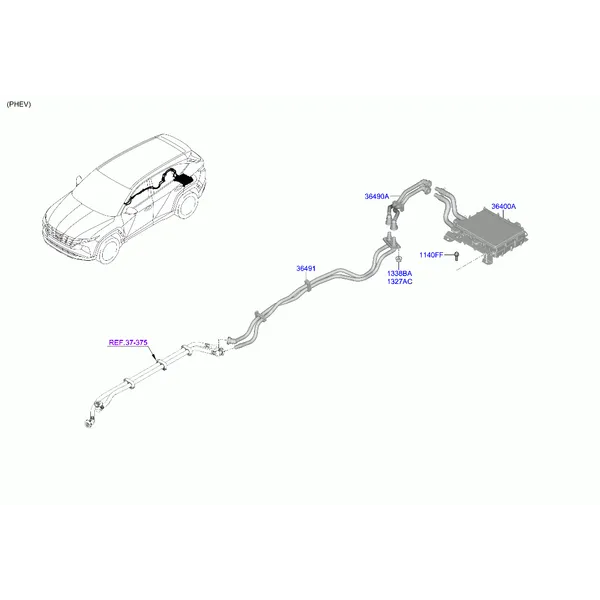 (PHEV)

36490A

36400A

1140FF

36491

1338BA
1327AC

REF.37-375