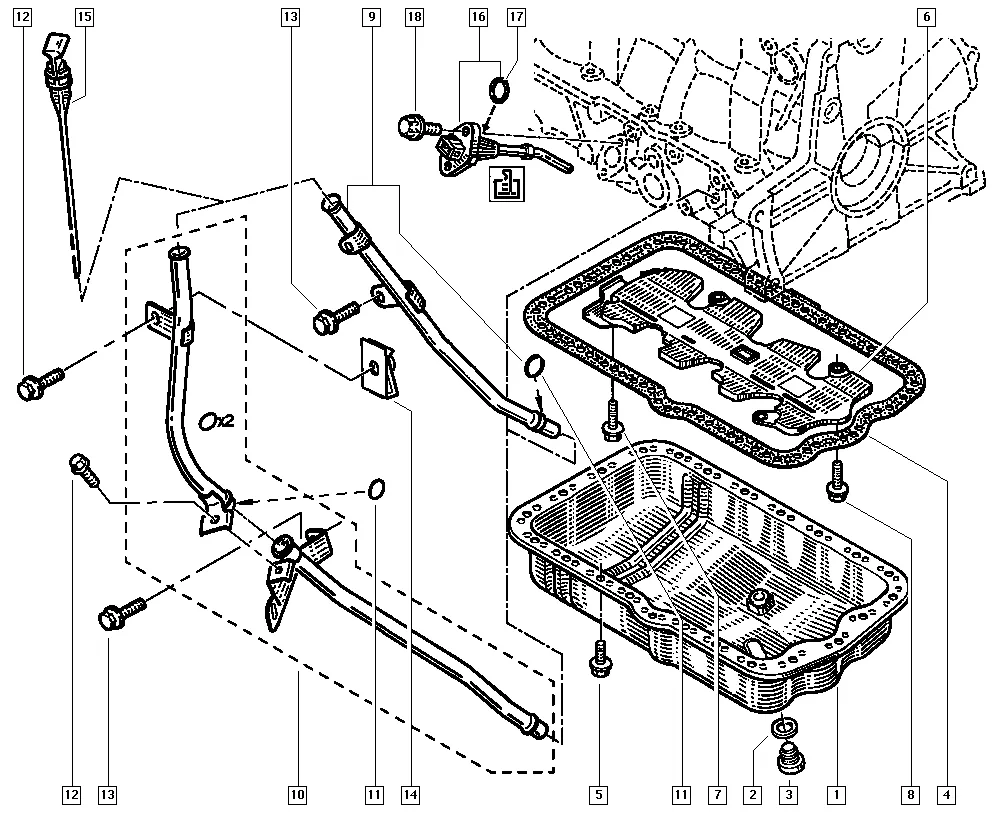 12
15
13
9
18
16
17
6
x2
12
13
10
11
14
5
11
7
2
3
1
8
4