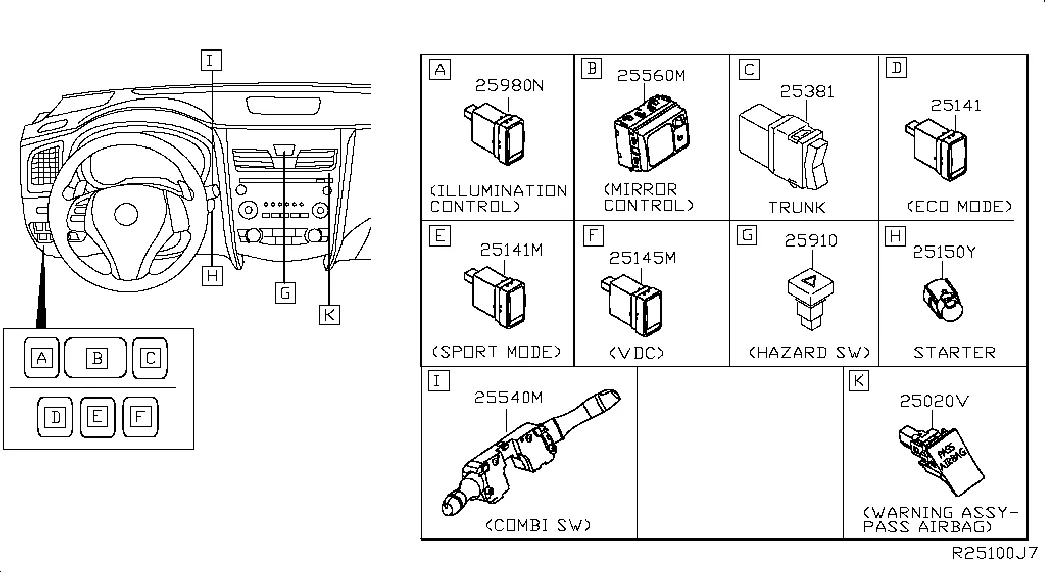 I
H
G
K
A B C
D E F

A
25980N
(ILLUMINATION CONTROL)

B
25560M
(MIRROR CONTROL)

C
25381
TRUNK

D
25141
(ECO MODE)

E
25141M
(SPORT MODE)

F
25145M
(VDC)

G
25910
(HAZARD SW)

H
25150Y
STARTER

I
25540M
(COMBI SW)

K
25020V
PASS AIRBAG
(WARNING ASSY-PASS AIRBAG)

R25100J7