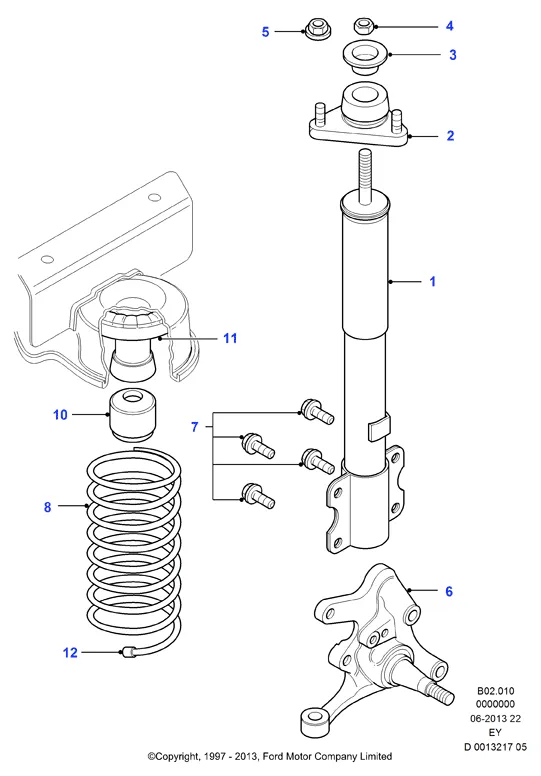 5
4
3
2
1
11
10
7
8
6
12
B02.010
0000000
06-2013 22
EY
D 0013217 05
©Copyright, 1997 - 2013, Ford Motor Company Limited