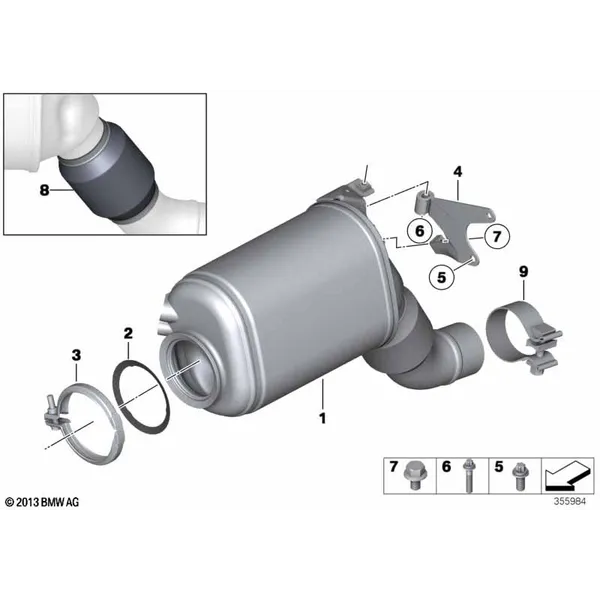 8

4

6

7

5

9

2

3

1

7 6 5

© 2013 BMW AG

355984