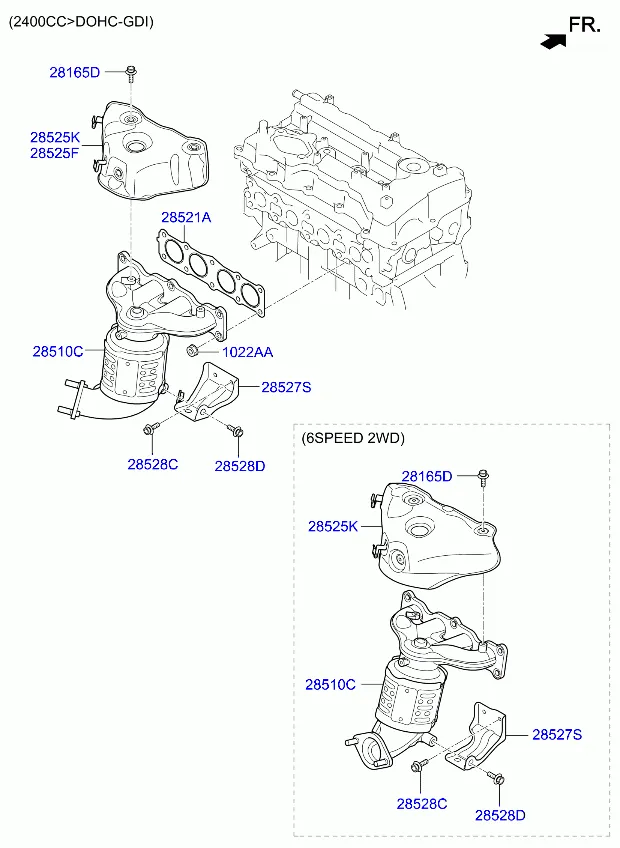 (2400CC>DOHC-GDI)

FR.

28165D

28525K
28525F

28521A

28510C

1022AA

28527S

28528C

28528D

(6SPEED 2WD)

28165D

28525K

28510C

28527S

28528C

28528D