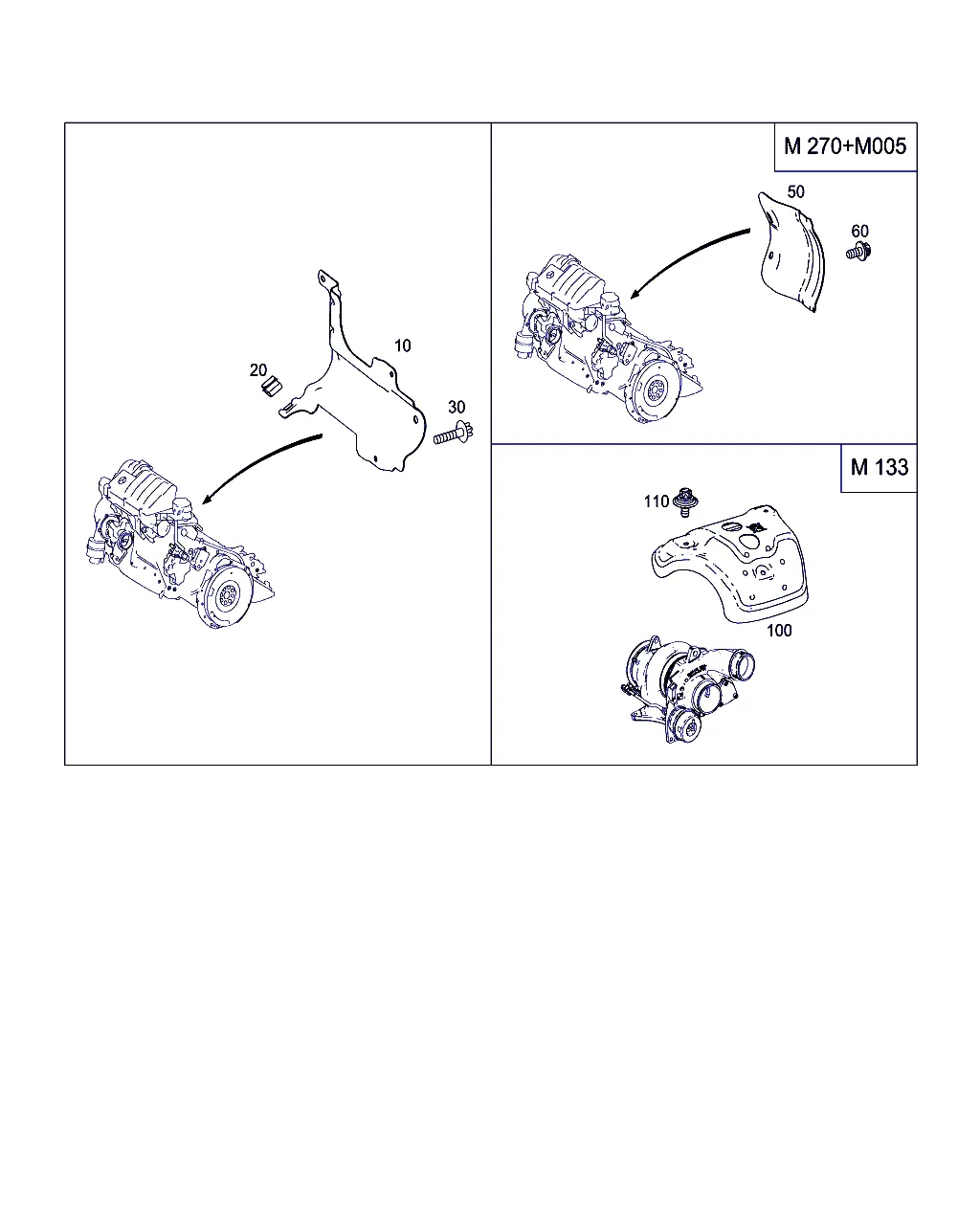 10

20

30

M 270+M005

50

60

M 133

110

100