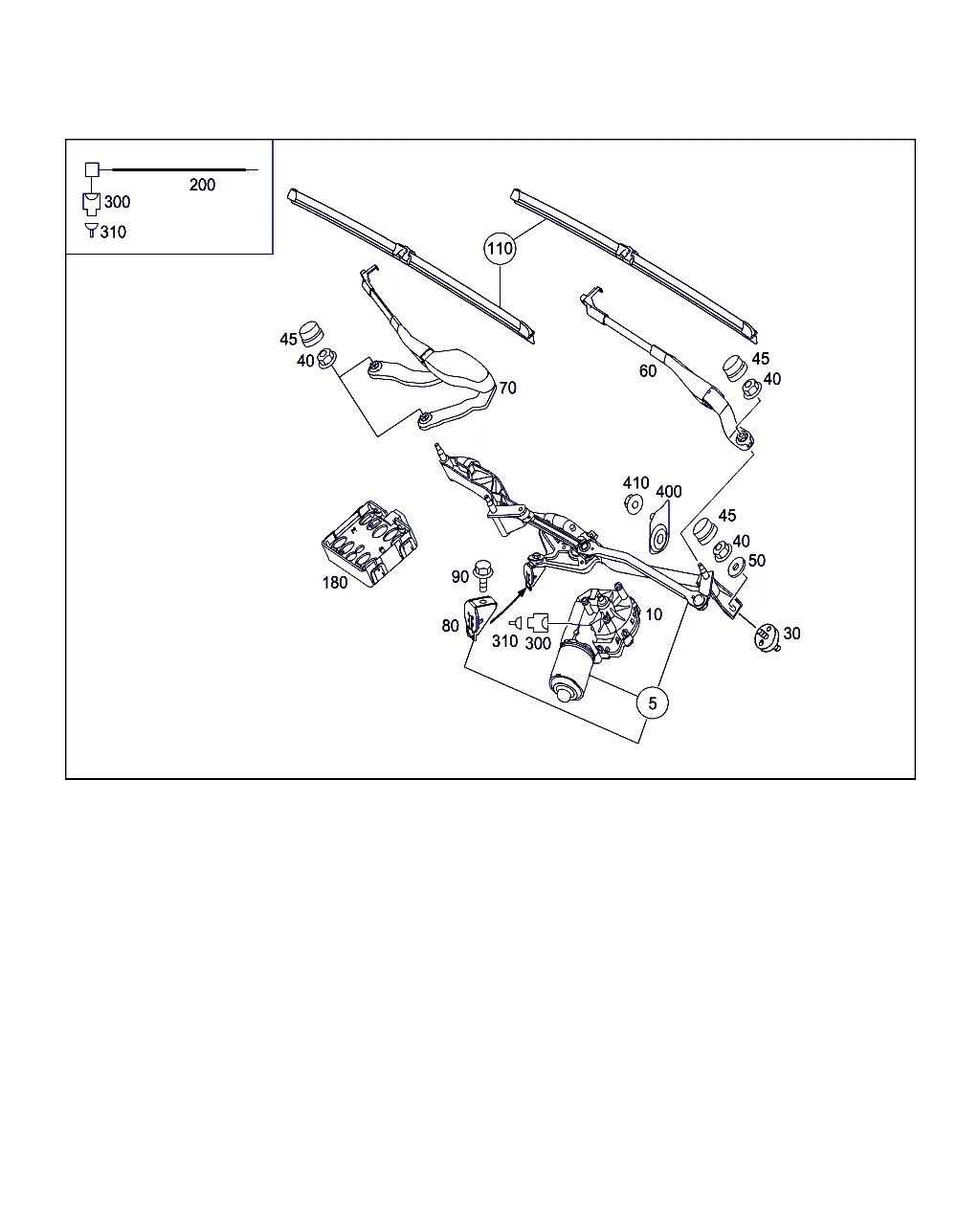 200
300
310
110
45
40
70
60
45
40
410
400
45
40
50
180
90
80
310
300
10
30
5