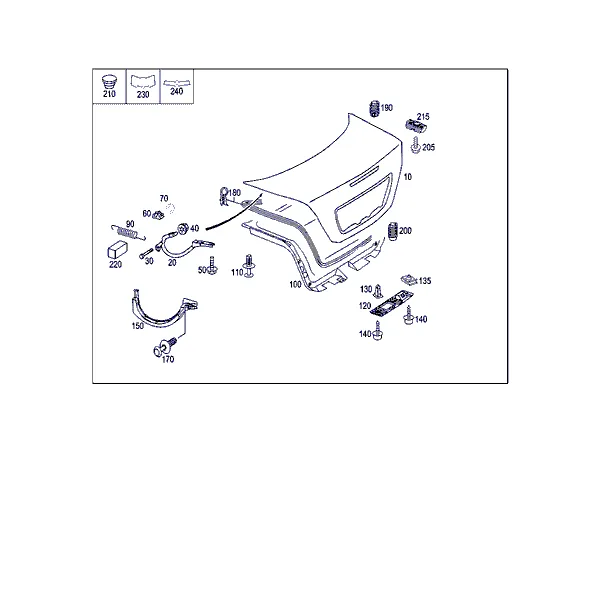 210
230
240
190
215
205
10
180
70
60
90
40
200
220
30
20
50
110
100
135
130
120
140
140
150
170