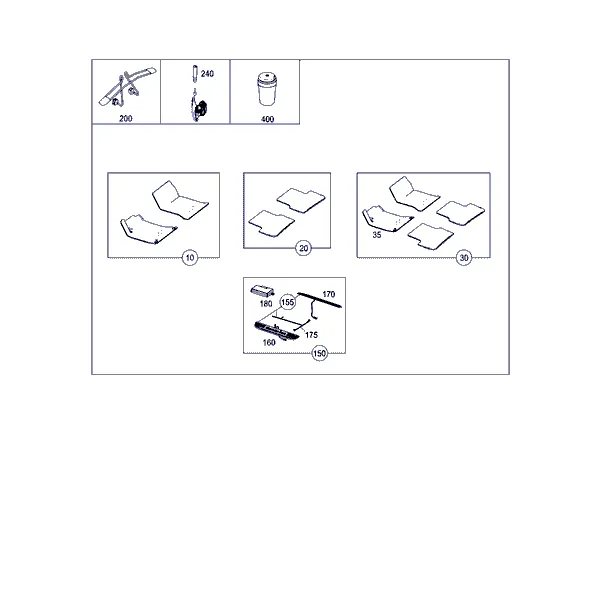 200
240
400
10
20
35
30
180
155
170
175
160
150