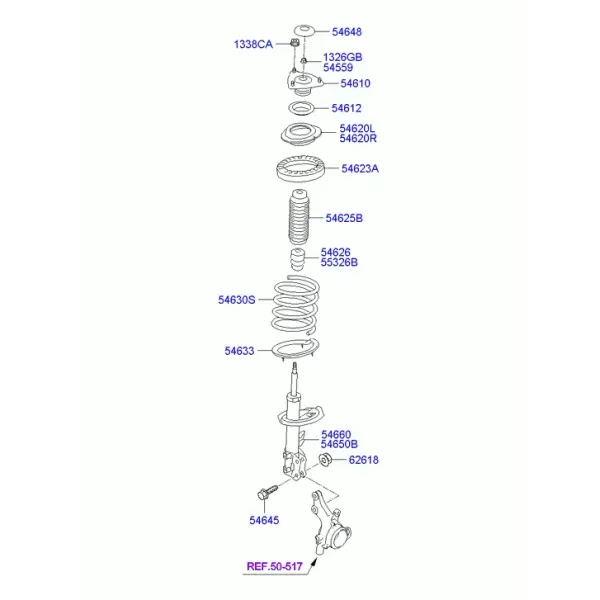 54648
1338CA
1326GB
54559
54610
54612
54620L
54620R
54623A
54625B
54626
55326B
54630S
54633
54660
54650B
62618
54645
REF.50-517