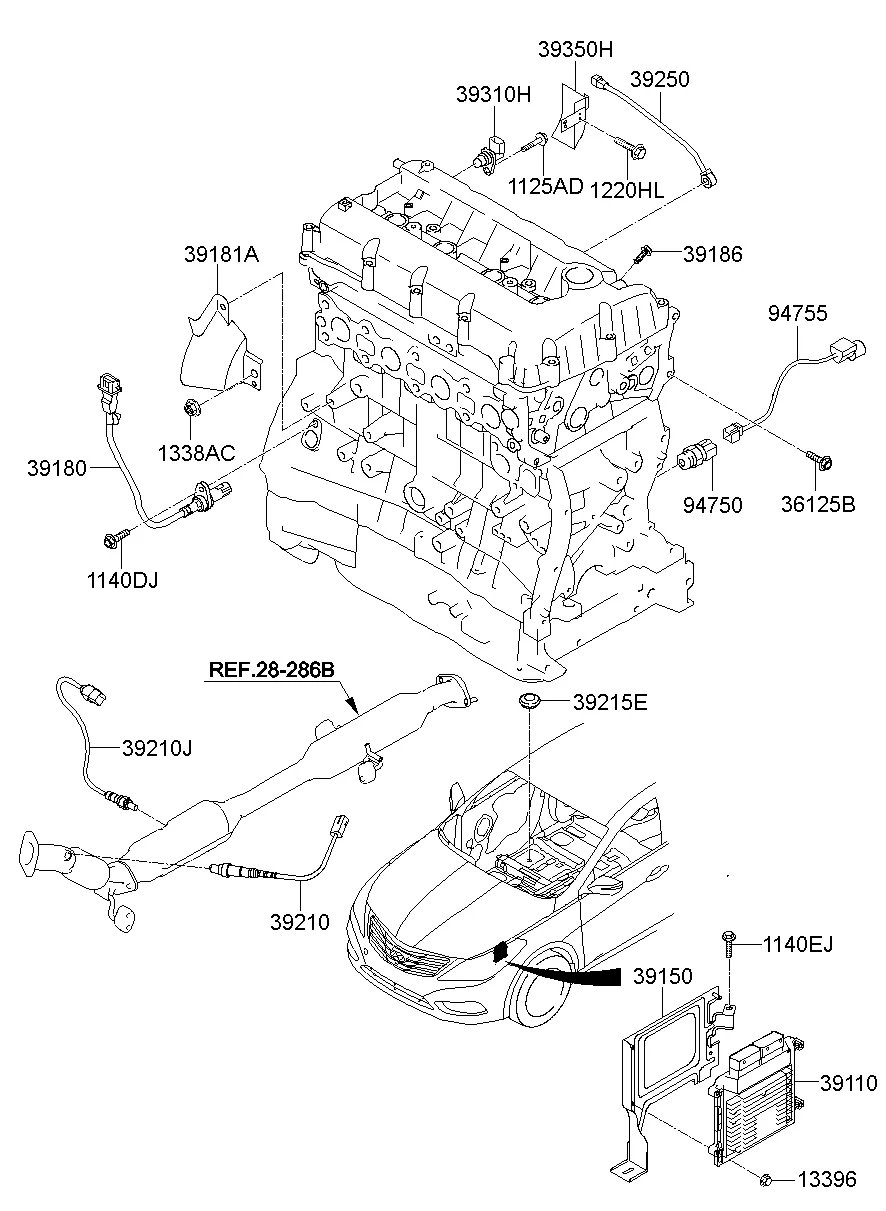 39350H
39250
39310H
1125AD
1220HL
39181A
39186
94755
1338AC
39180
94750
36125B
1140DJ
REF.28-286B
39215E
39210J
39210
1140EJ
39150
39110
13396