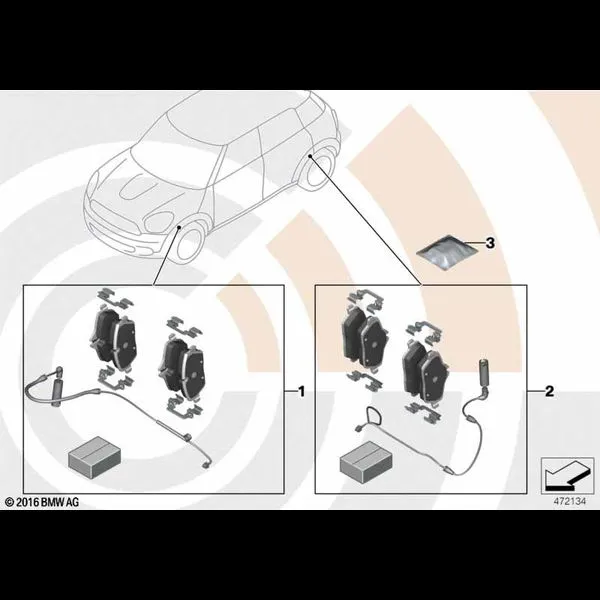 3

1

2

© 2016 BMW AG

472134