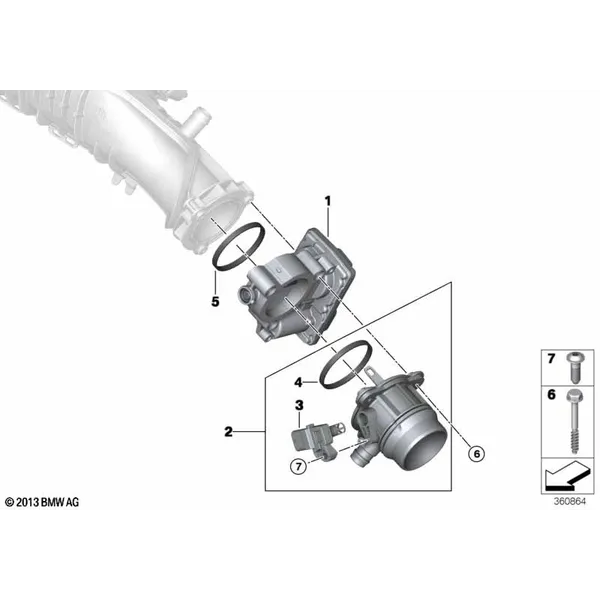 1
5
4
3
2
7
6
7
6
© 2013 BMW AG
360864