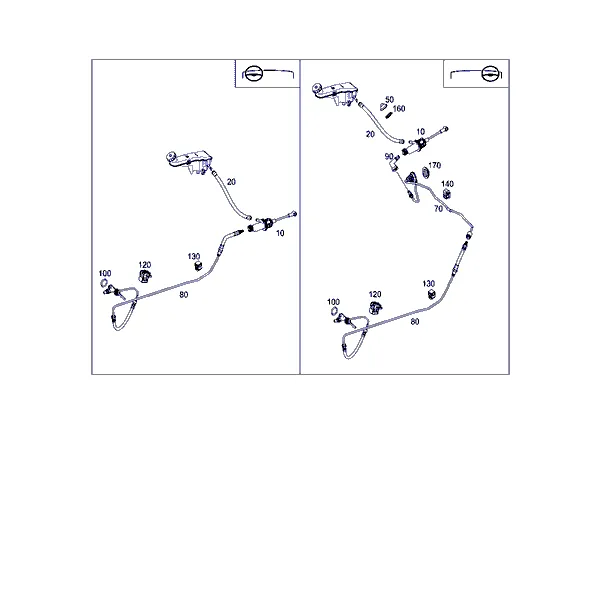 20
10
130
120
100
80

50
160
20
10
90
170
140
70
130
120
100
80