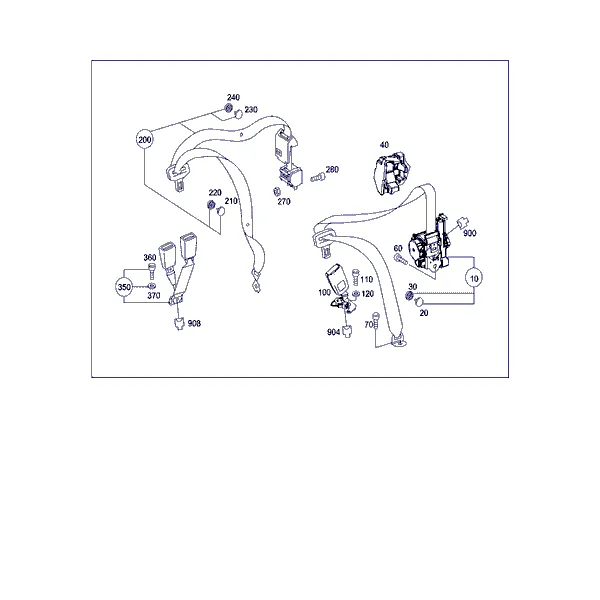 240
230
200
280
270
220
210
40
900
60
10
360
350
370
908
110
100
120
30
20
904
70