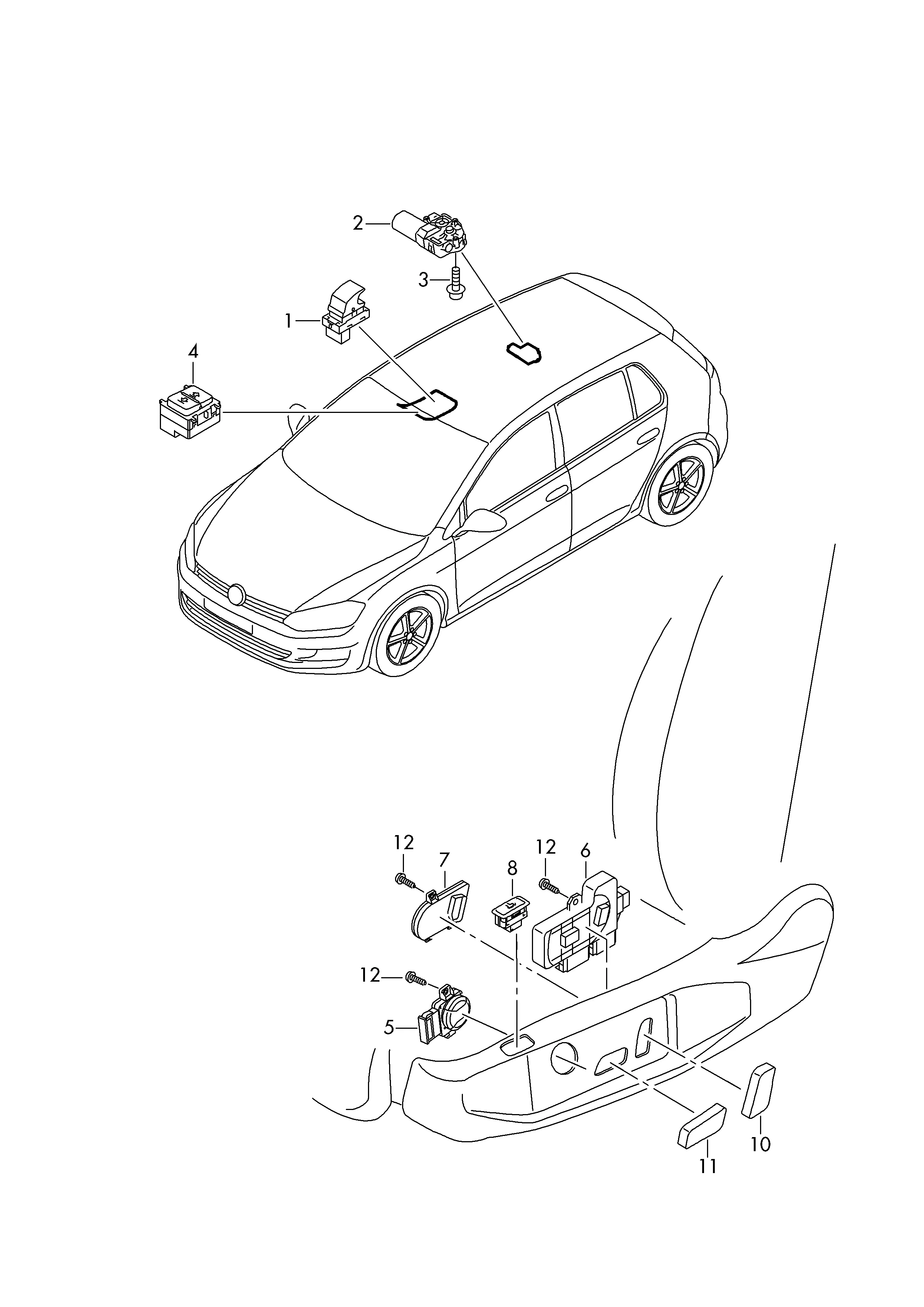 2
3
1
4
12
7
8
12
6
12
5
10
11