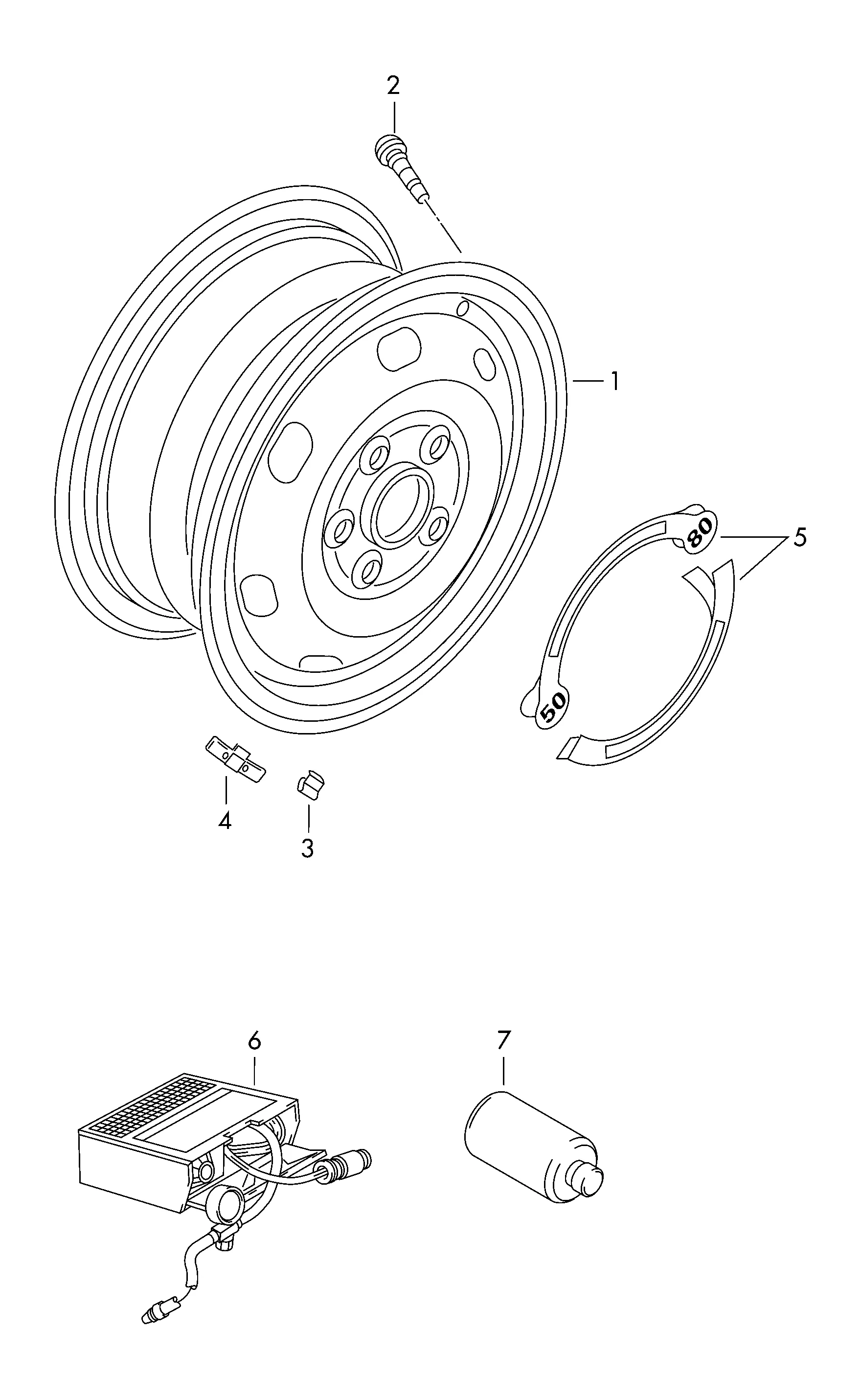 2

1

80

5

50

4

3

6

7