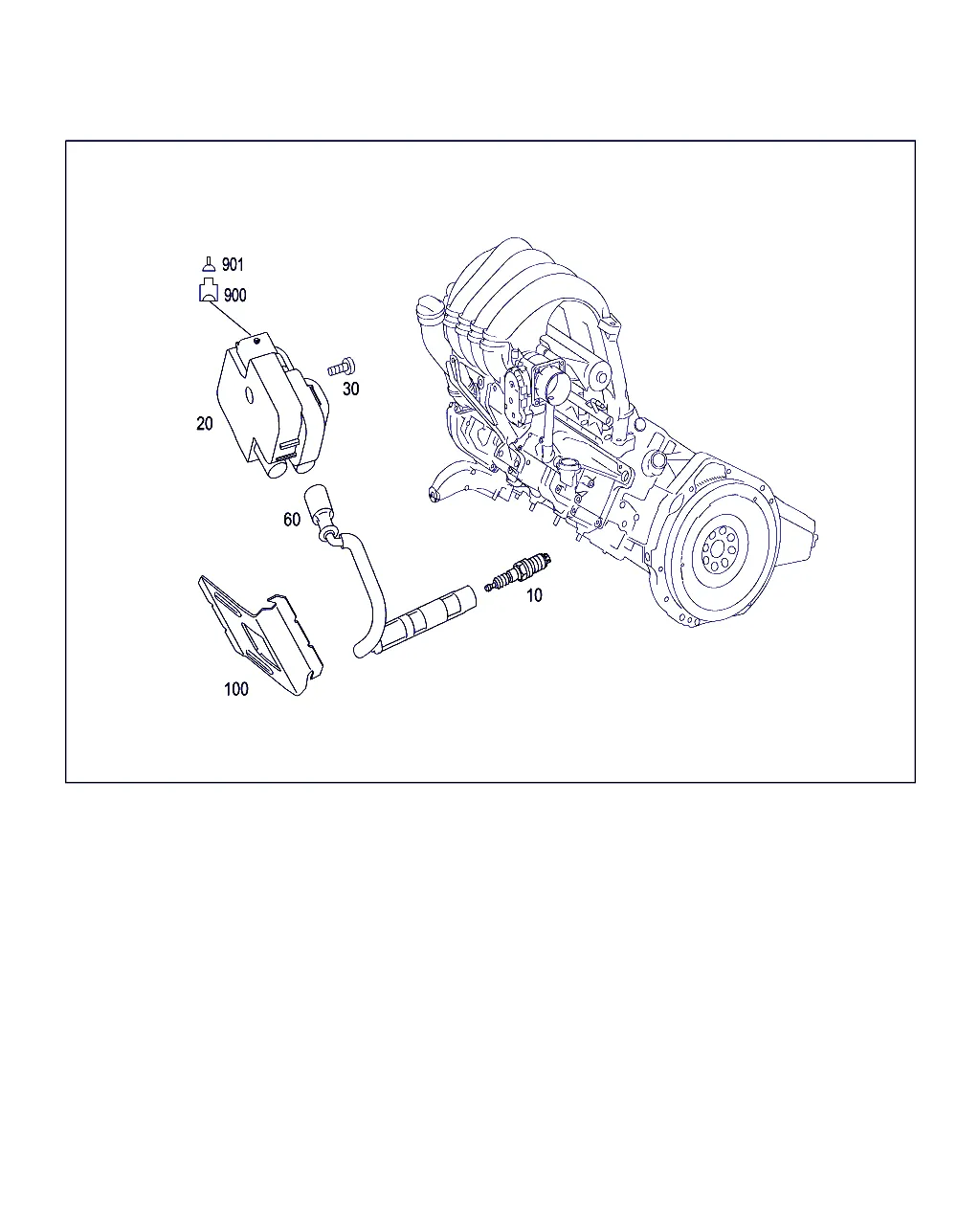 901
900
30
20
60
10
100