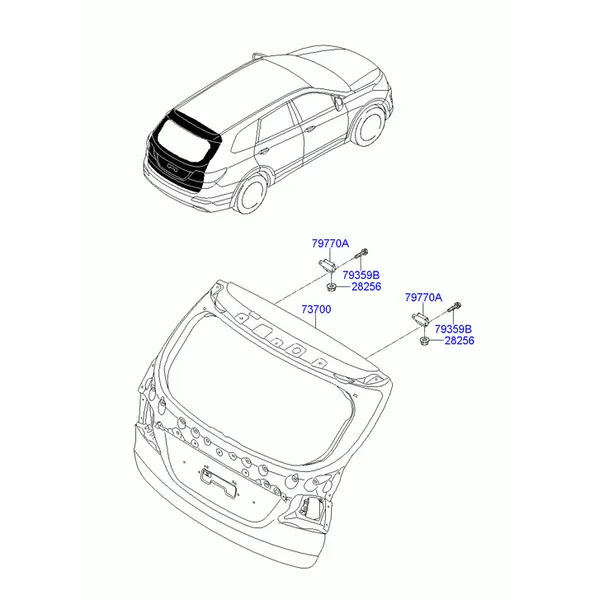 79770A
79359B
28256
73700
79770A
79359B
28256