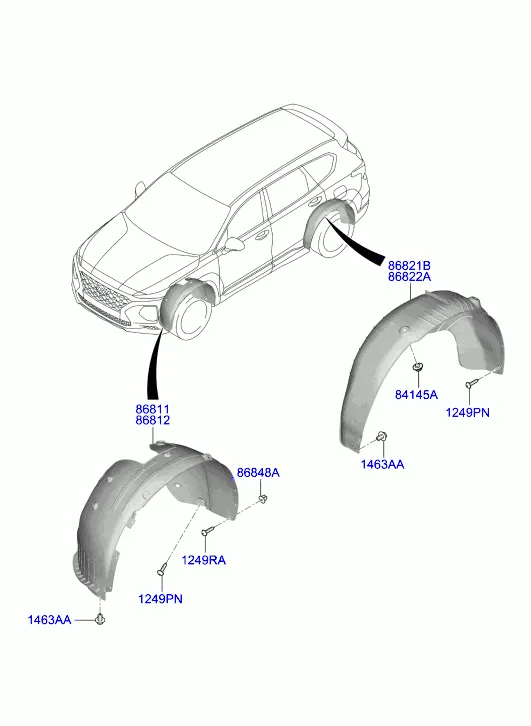 86821B
86822A

84145A

1249PN

1463AA

86811
86812

86848A

1249RA

1249PN

1463AA