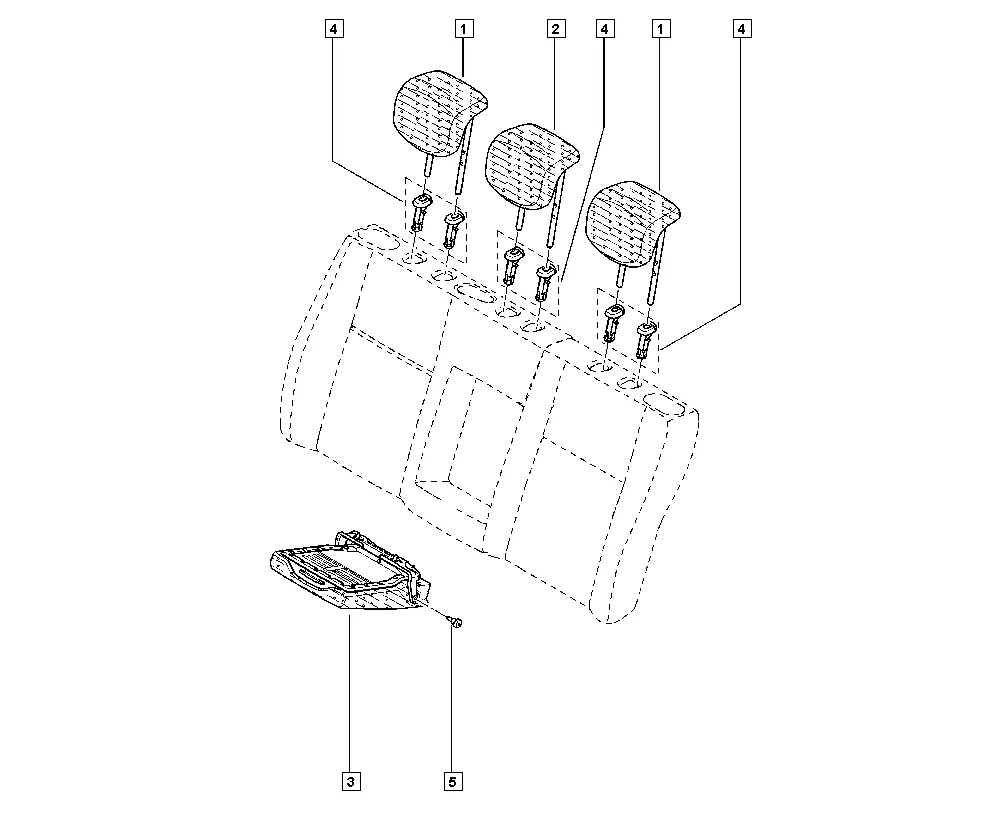 4
1
2
4
1
4
3
5