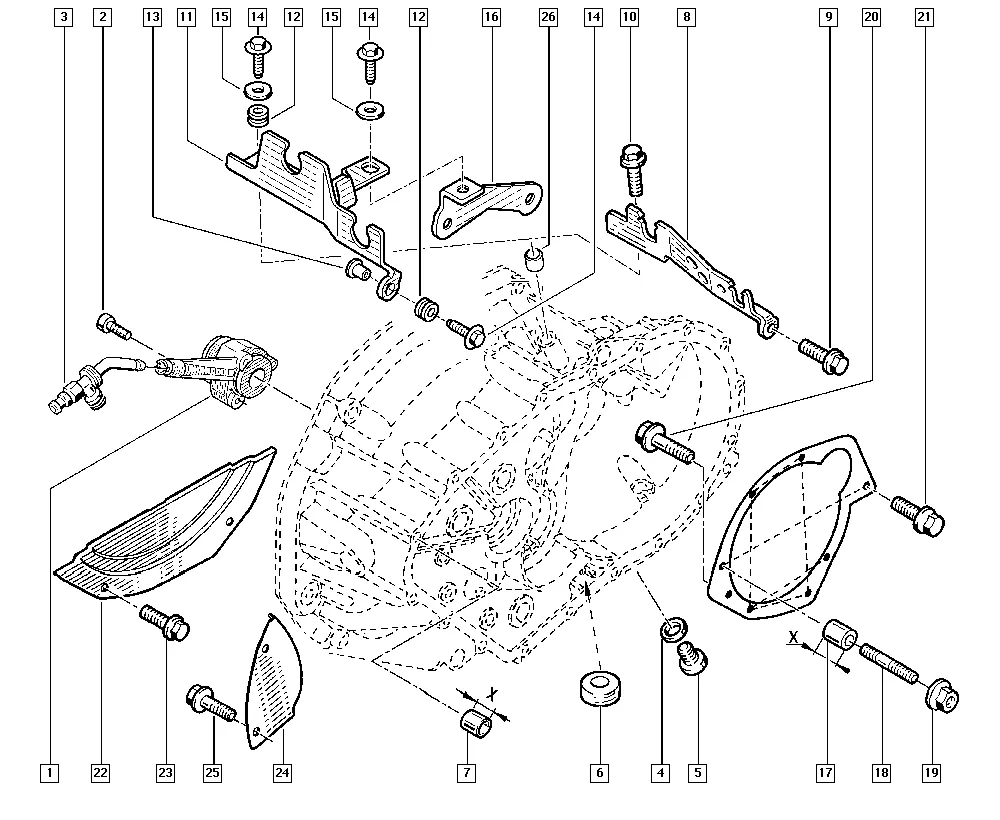 3 2 13 11 15 14 12 15 14 12 16 26 14 10 8 9 20 21

X

X

1 22 23 25 24 7 6 4 5 17 18 19