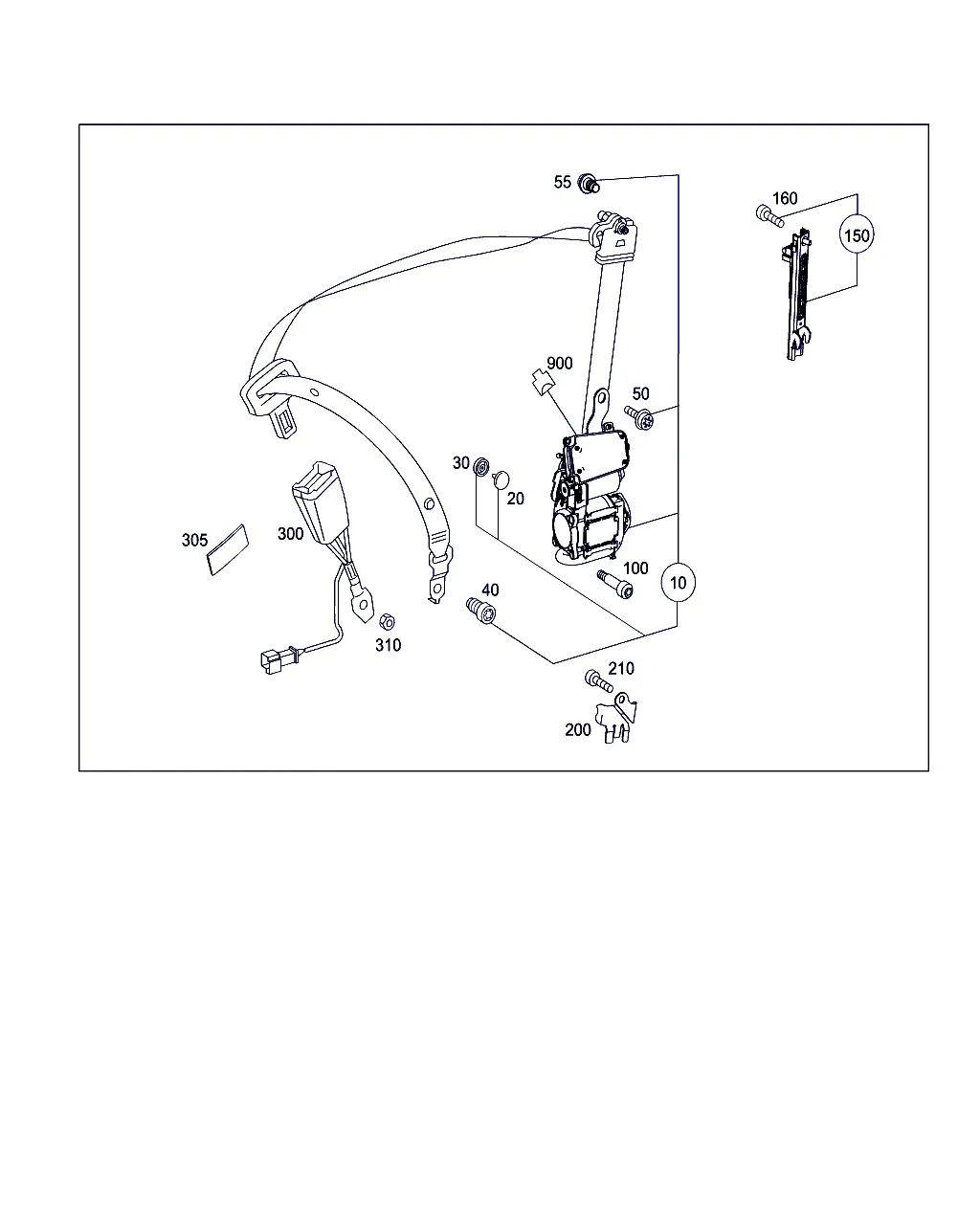 55
160
150
900
50
30
20
305
300
100
10
40
310
210
200