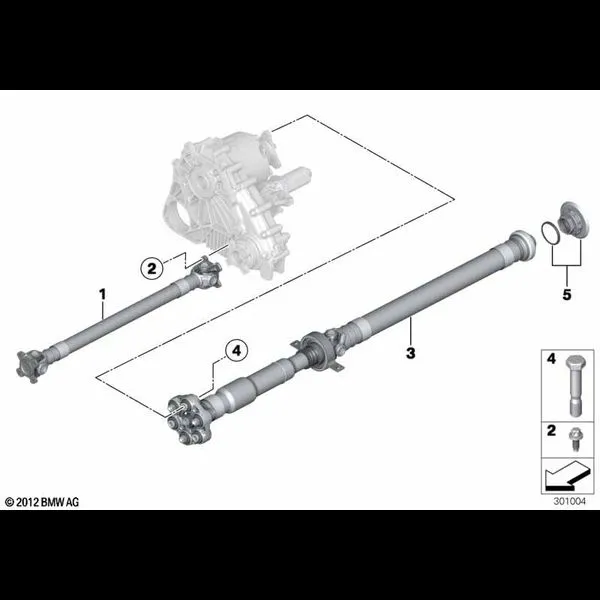 2
1
4
3
5
4
2
© 2012 BMW AG
301004