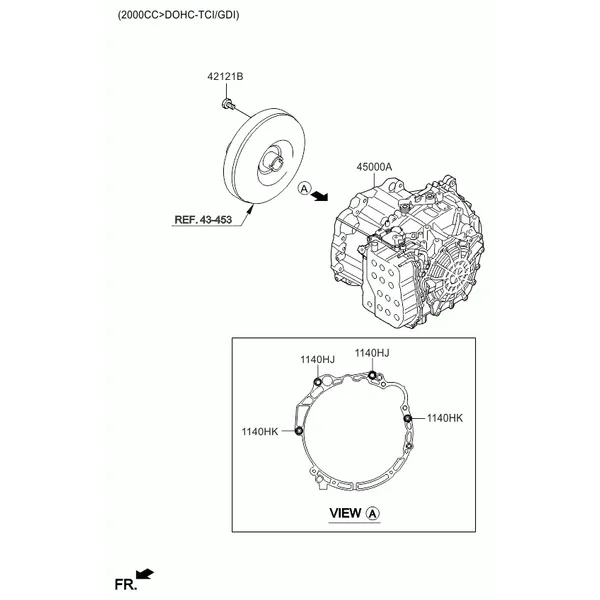 (2000CC>DOHC-TCI/GDI)

42121B

45000A

A

REF. 43-453

1140HJ

1140HJ

1140HK

1140HK

VIEW A

FR.