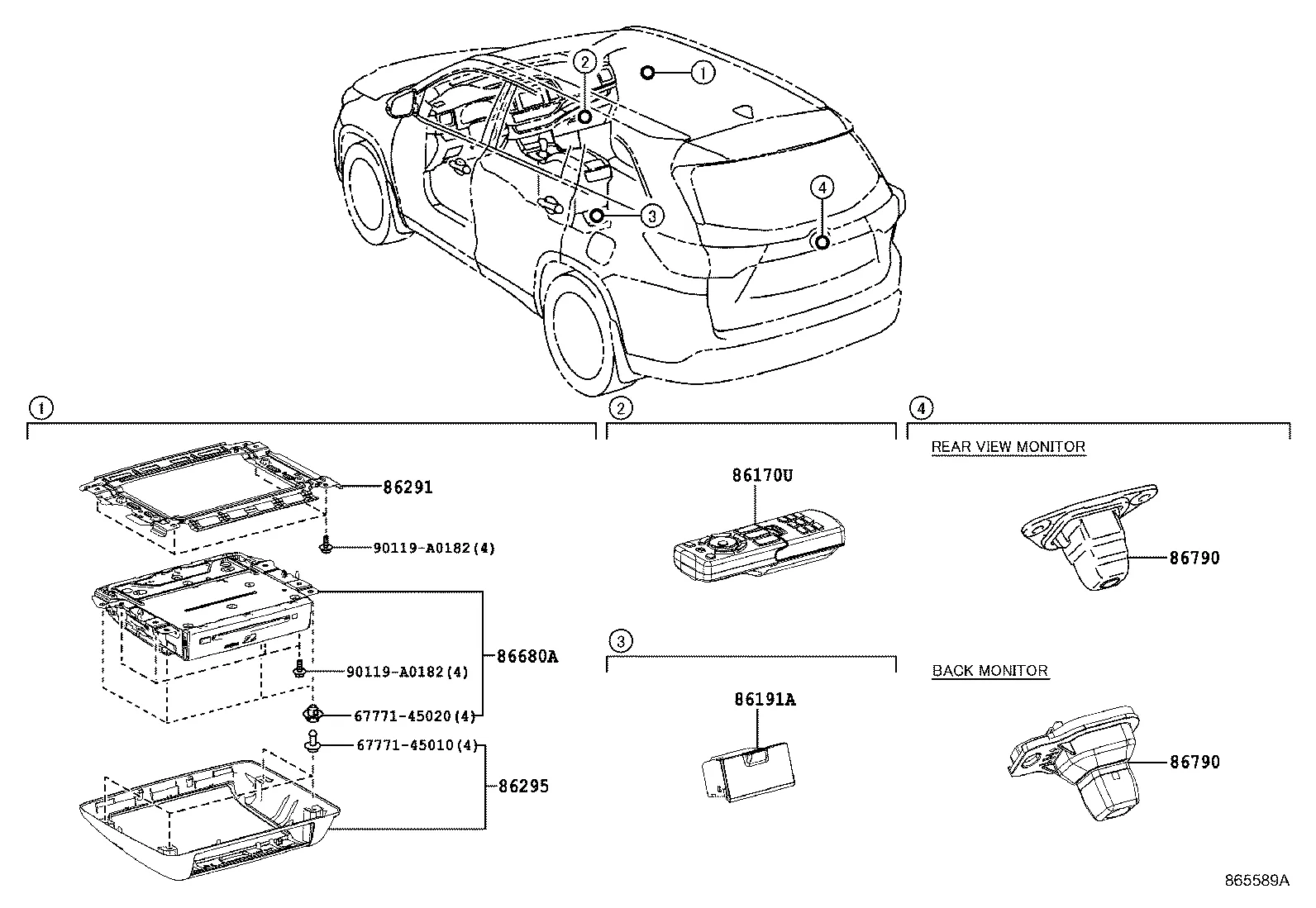 2
1
3
4

1
86291
90119-A0182(4)
86680A
90119-A0182(4)
67771-45020(4)
67771-45010(4)
86295

2
86170U

3
86191A

4
REAR VIEW MONITOR
86790

BACK MONITOR
86790

865589A