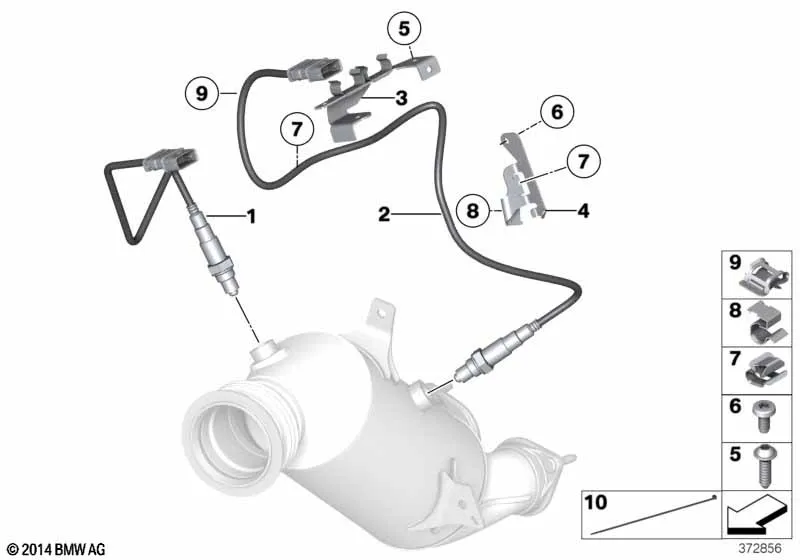 5
9
3
7
6
7
1
2
8
4
9
8
7
6
5
10
© 2014 BMW AG
372856