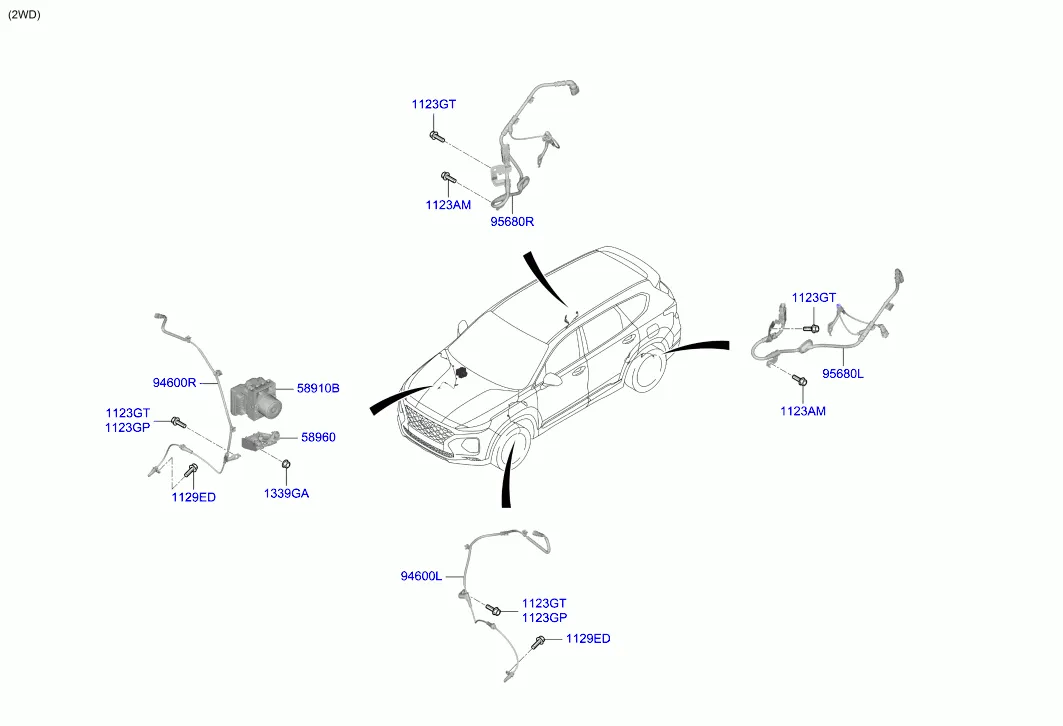 (2WD)

1123GT

1123AM

95680R

1123GT

95680L

1123AM

94600R

58910B

1123GT
1123GP

58960

1129ED

1339GA

94600L

1123GT
1123GP

1129ED