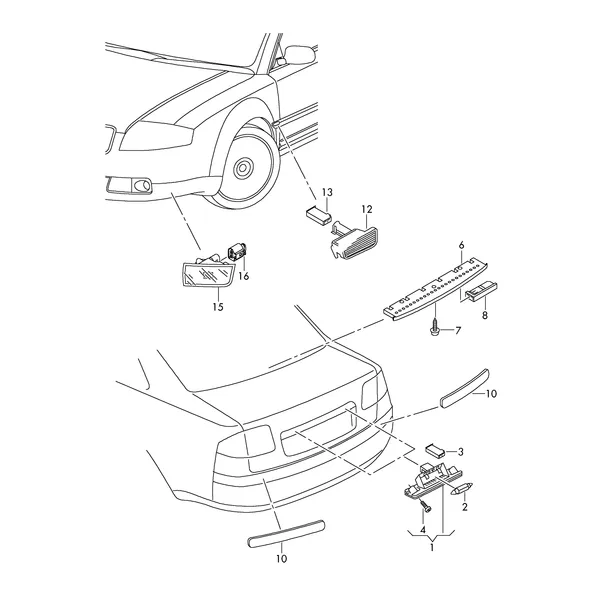 13
12
6
16
15
8
7
10
3
2
4
1
10